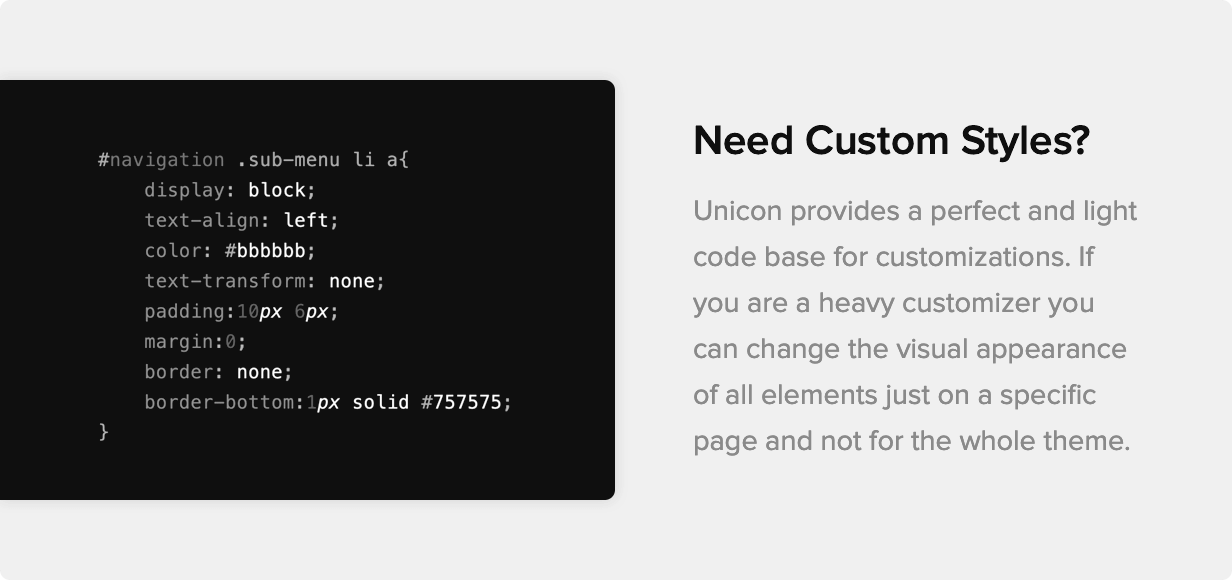 #navigation .sub-menu li a{
display: block;
text-align: left;
color: #bbbbbb;
text-transform: none;
padding:10px 6px;
margin:0;
border: none;
border-bottom:1px solid #757575;
}

Need Custom Styles?

Unicon provides a perfect and light code base for customizations. If you are a heavy customizer you can change the visual appearance of all elements just on a specific page and not for the whole theme.